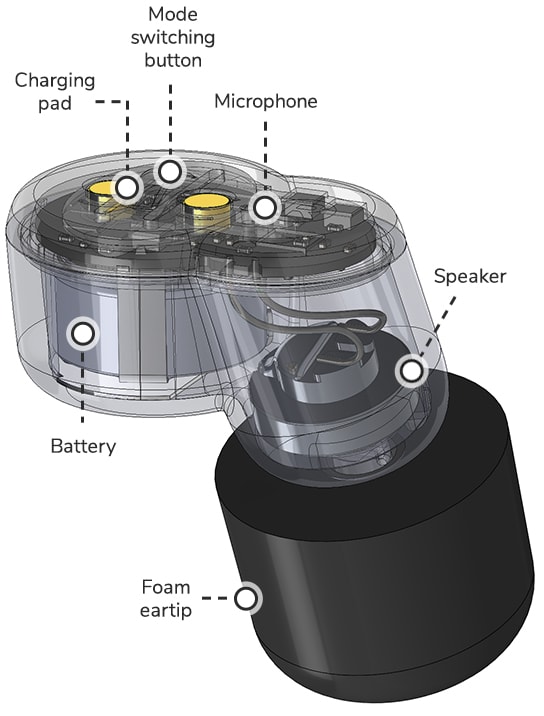 Mode switching button

Charging pad

Microphone

Speaker

Battery

Foam eartip